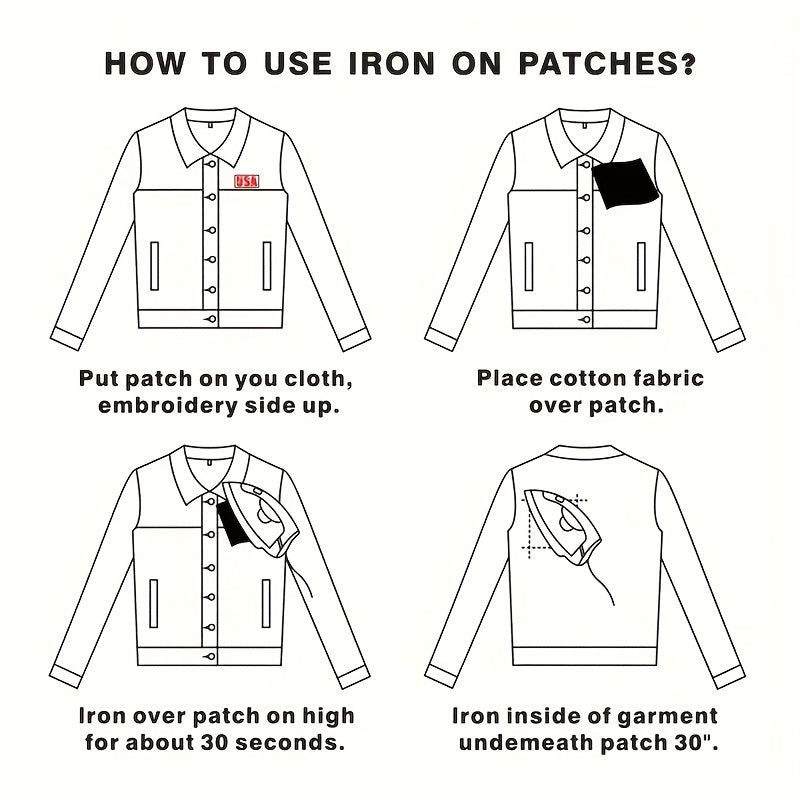 HOW TO USE IRON ON PATCHES?

USA

Put patch on you cloth, embroidery side up.

Place cotton fabric over patch.

Iron over patch on high for about 30 seconds.

Iron inside of garment undemeath patch 30".