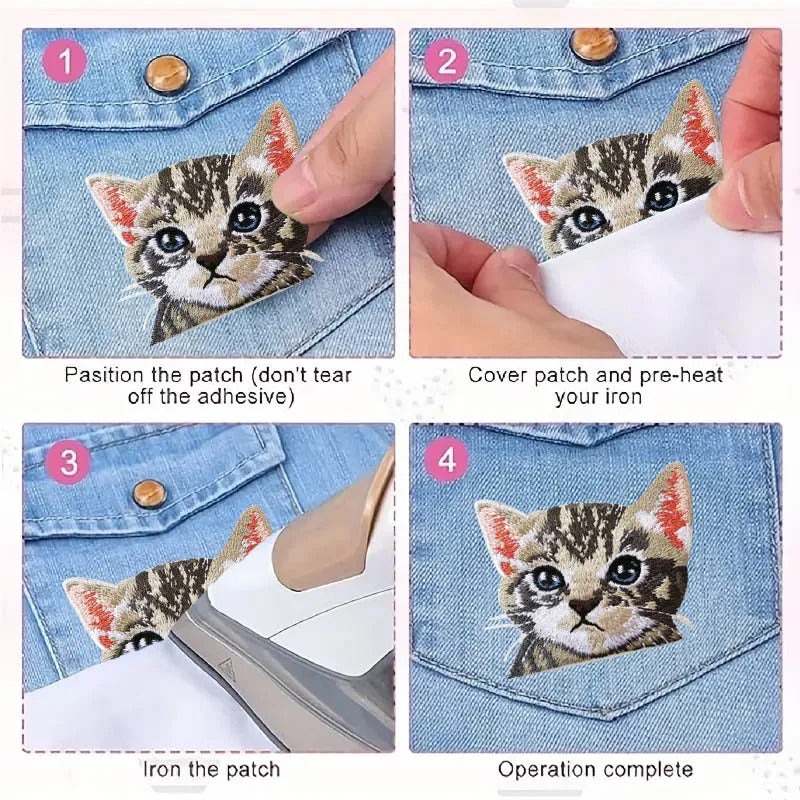 1

Pasition the patch (don't tear off the adhesive)

2

Cover patch and pre-heat your iron

3

Iron the patch

4

Operation complete