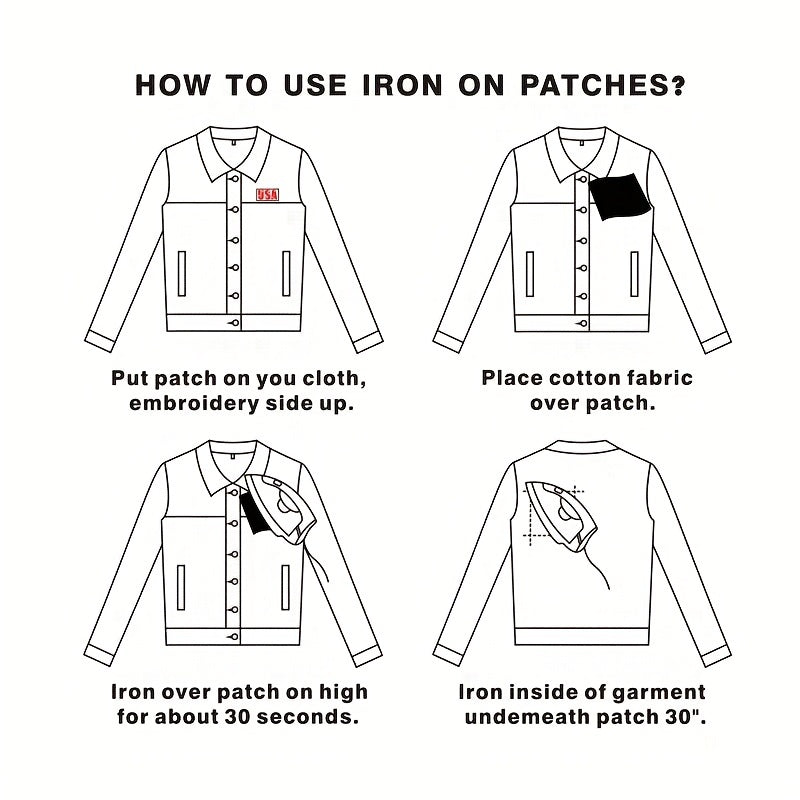 HOW TO USE IRON ON PATCHES?

USA

Put patch on you cloth, embroidery side up.

Place cotton fabric over patch.

Iron over patch on high for about 30 seconds.

Iron inside of garment undemeath patch 30".